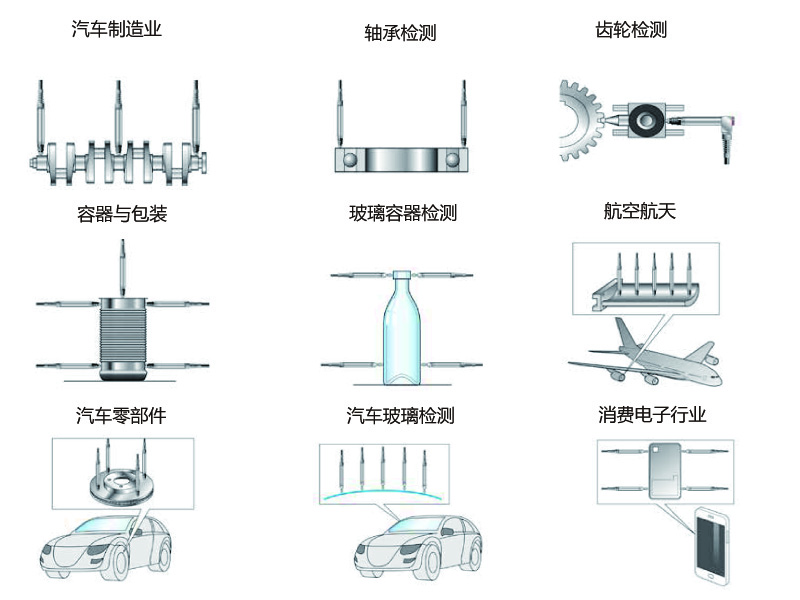 汽车制造业

轴承检测

齿轮检测

容器与包装

玻璃容器检测

航空航天

汽车零部件

汽车玻璃检测

消费电子行业